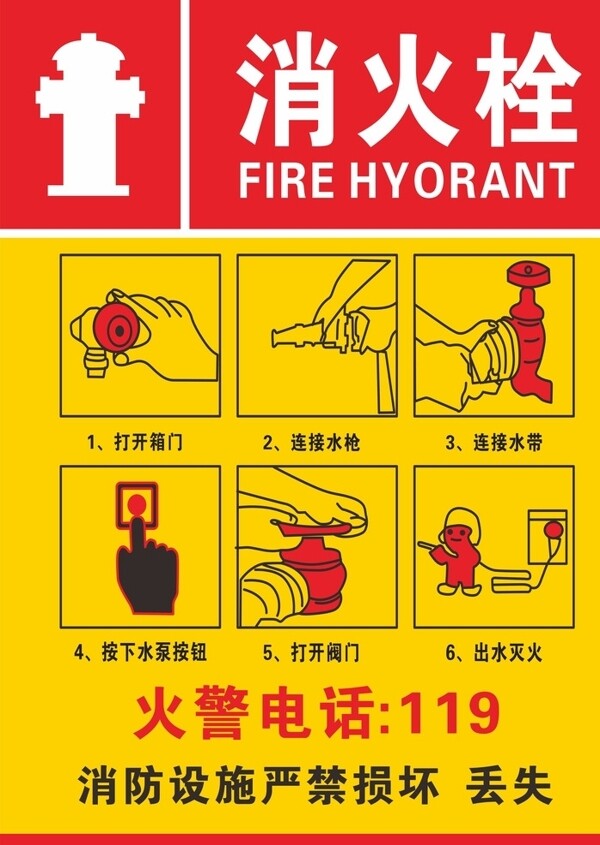 消火栓
FIRE HYORANT

1、打开箱门
2、连接水枪
3、连接水带
4、按下水泵按钮
5、打开阀门
6、出水灭火

火警电话:119

消防设施严禁损坏 丢失