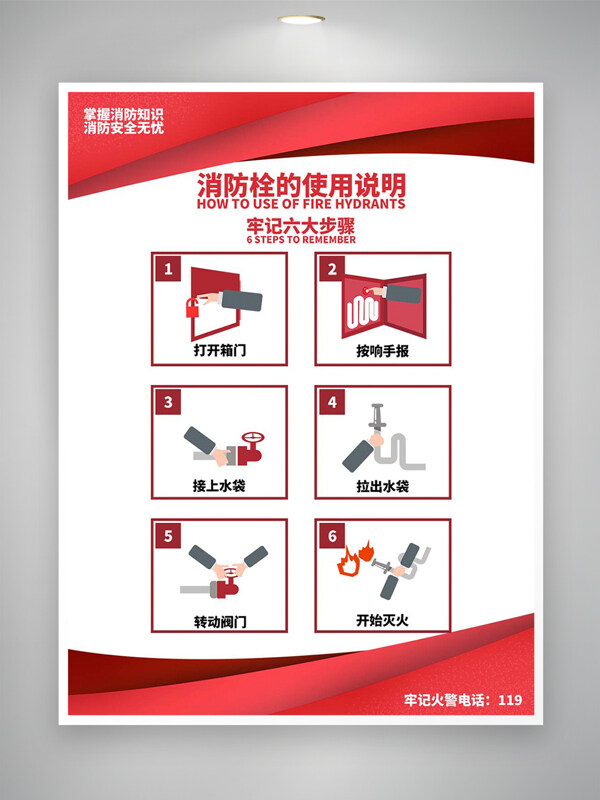 掌握消防知识
消防安全无忧

消防栓的使用说明
HOW TO USE OF FIRE HYDRANTS

牢记六大步骤
6 STEPS TO REMEMBER

1
打开箱门

2
按响手报

3
接上水袋

4
拉出水袋

5
转动阀门

6
开始灭火

牢记火警电话：119