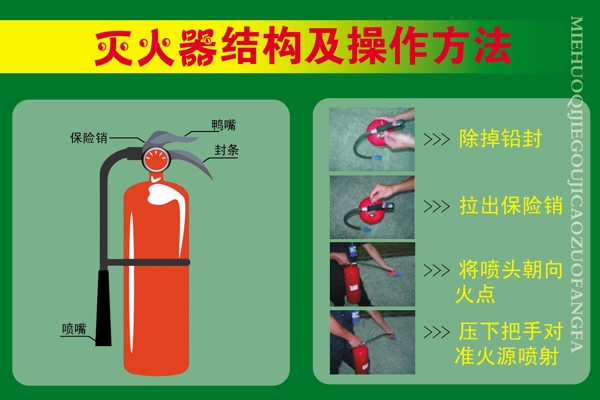 灭火器结构及操作方法

MIEHUOQIJIEGOUJICAOZUOFANGFA

保险销
鸭嘴
封条
喷嘴

>>> 除掉铅封

>>> 拉出保险销

>>> 将喷头朝向火点

>>> 压下把手对准火源喷射